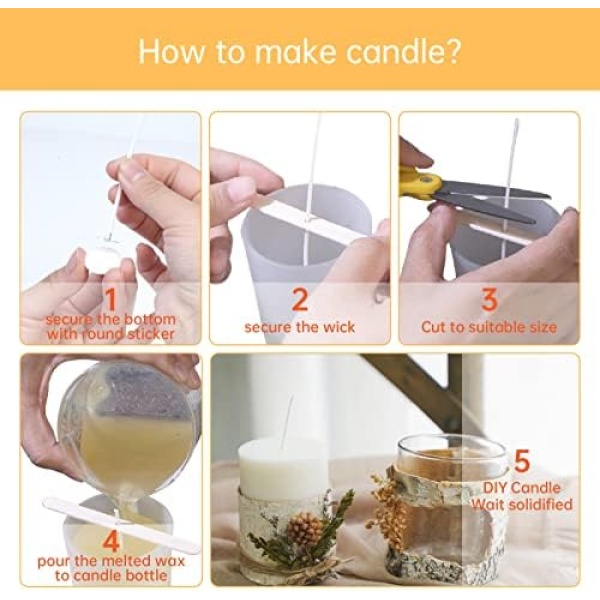 How to make candle?

1
secure the bottom with round sticker

2
secure the wick

3
Cut to suitable size

4
pour the melted wax to candle bottle

5
DIY Candle
Wait solidified